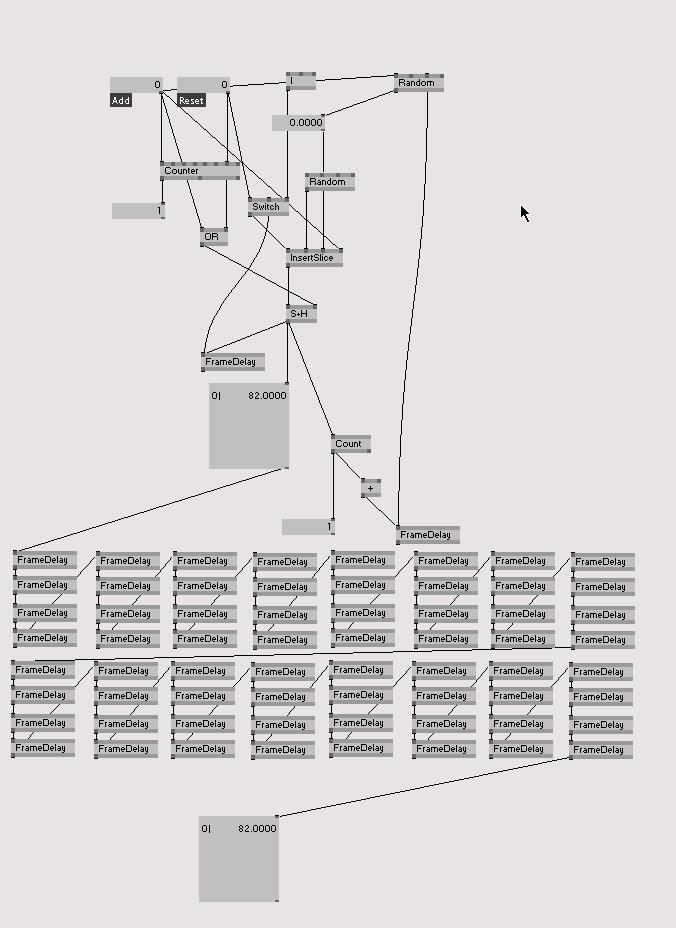 0
Add
0
Reset
I
Random
0.0000
Counter
Random
1
Switch
OR
InsertSlice
S+H
FrameDelay
0|
82.0000
Count
+
1
FrameDelay
FrameDelay
FrameDelay
FrameDelay
FrameDelay
FrameDelay
FrameDelay
FrameDelay
FrameDelay
FrameDelay
FrameDelay
FrameDelay
FrameDelay
FrameDelay
FrameDelay
FrameDelay
FrameDelay
FrameDelay
FrameDelay
FrameDelay
FrameDelay
FrameDelay
FrameDelay
FrameDelay
FrameDelay
FrameDelay
FrameDelay
FrameDelay
FrameDelay
FrameDelay
FrameDelay
FrameDelay
FrameDelay
FrameDelay
FrameDelay
FrameDelay
FrameDelay
FrameDelay
FrameDelay
FrameDelay
FrameDelay
FrameDelay
FrameDelay
FrameDelay
FrameDelay
FrameDelay
FrameDelay
FrameDelay
FrameDelay
FrameDelay
FrameDelay
FrameDelay
FrameDelay
FrameDelay
FrameDelay
FrameDelay
FrameDelay
FrameDelay
FrameDelay
FrameDelay
FrameDelay
FrameDelay
FrameDelay
FrameDelay
FrameDelay
0|
82.0000