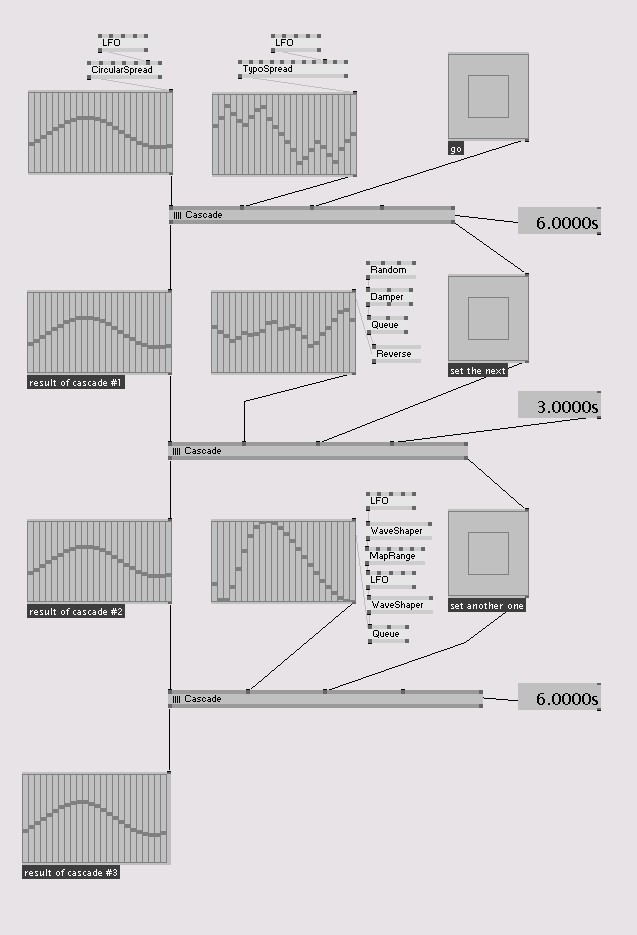 LFO
CircularSpread
LFO
TypoSpread
go
Cascade
6.0000s
Random
Damper
Queue
Reverse
result of cascade #1
set the next
3.0000s
Cascade
LFO
WaveShaper
MapRange
LFO
WaveShaper
Queue
result of cascade #2
set another one
Cascade
6.0000s
result of cascade #3