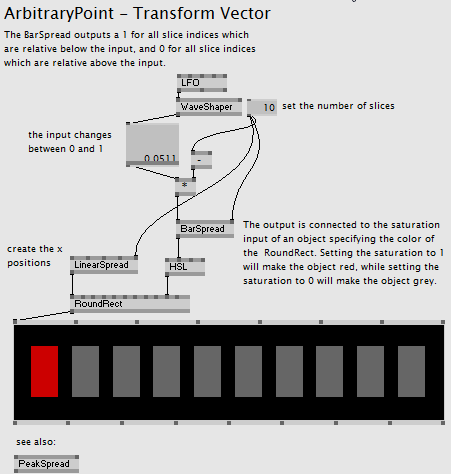 ArbitraryPoint - Transform Vector

The BarSpread outputs a 1 for all slice indices which are relative below the input, and 0 for all slice indices which are relative above the input.

LFO

WaveShaper

10

set the number of slices

the input changes between 0 and 1

0.0511

-

*

BarSpread

The output is connected to the saturation input of an object specifying the color of the RoundRect. Setting the saturation to 1 will make the object red, while setting the saturation to 0 will make the object grey.

create the x positions

LinearSpread

HSL

RoundRect

see also:

PeakSpread