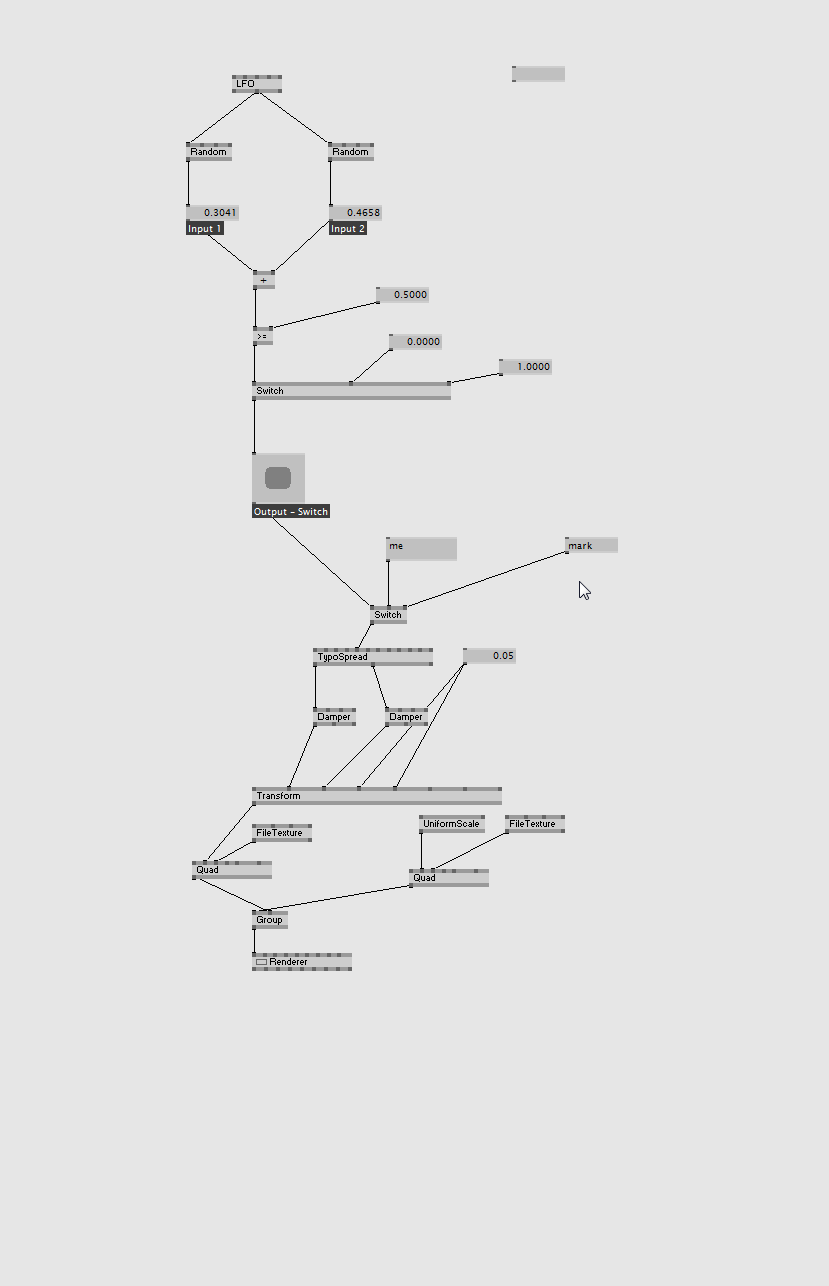 LFO

Random

Random

0.3041
Input 1

0.4658
Input 2

+

0.5000

>=

0.0000

1.0000

Switch

Output - Switch

me

mark

Switch

TypoSpread

0.05

Damper

Damper

Transform

FileTexture

UniformScale

FileTexture

Quad

Quad

Group

Renderer